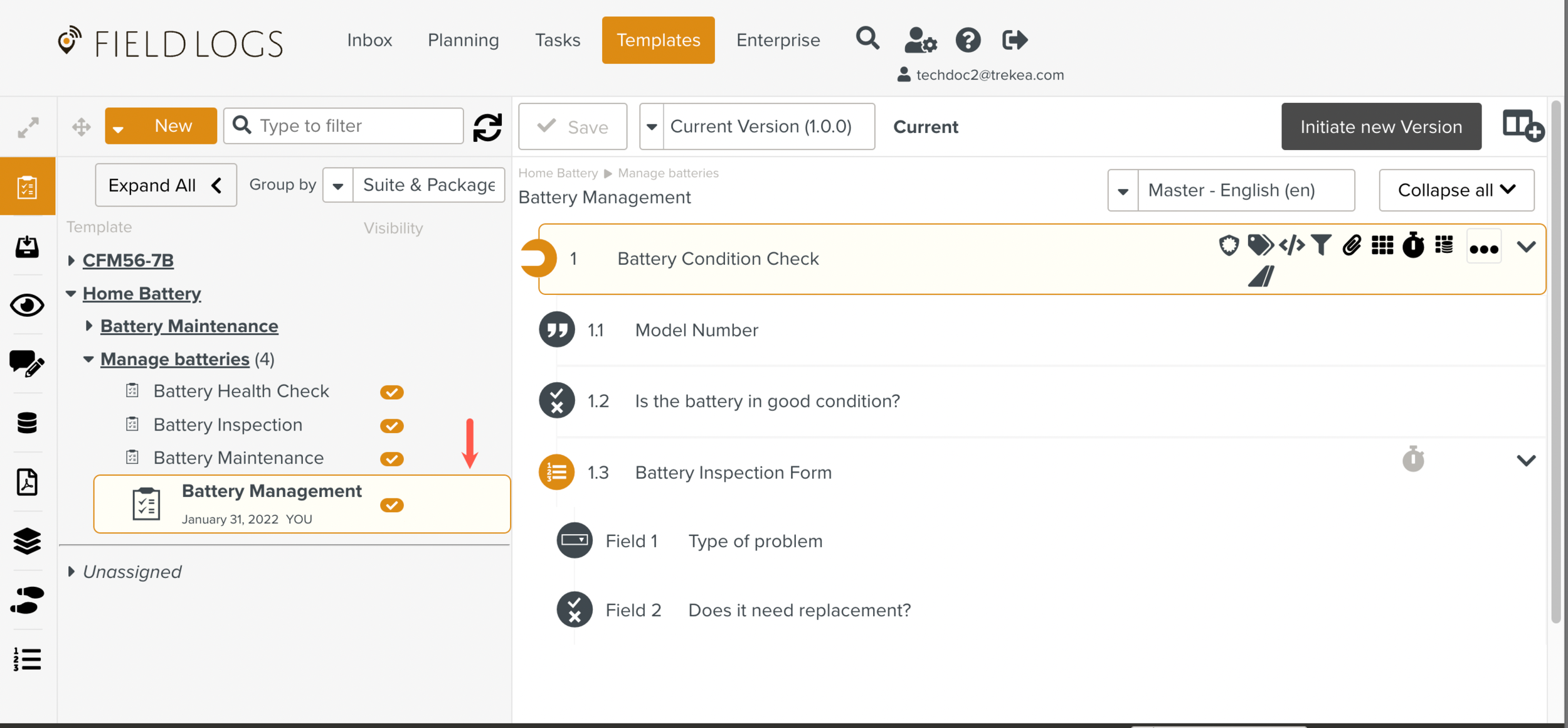 FIELD LOGS

Inbox Planning Tasks Templates Enterprise

techdoc2@trekea.com

New Type to filter

Save Current Version (1.0.0) Current Initiate new Version

Expand All Group by Suite & Package

Template Visibility

CFM56-7B

Home Battery

Battery Maintenance

Manage batteries (4)

Battery Health Check

Battery Inspection

Battery Maintenance

Battery Management

January 31, 2022 YOU

Unassigned

Home Battery ▶ Manage batteries

Battery Management

Master - English (en)

Collapse all

1 Battery Condition Check

1.1 Model Number

1.2 Is the battery in good condition?

1.3 Battery Inspection Form

Field 1 Type of problem

Field 2 Does it need replacement?