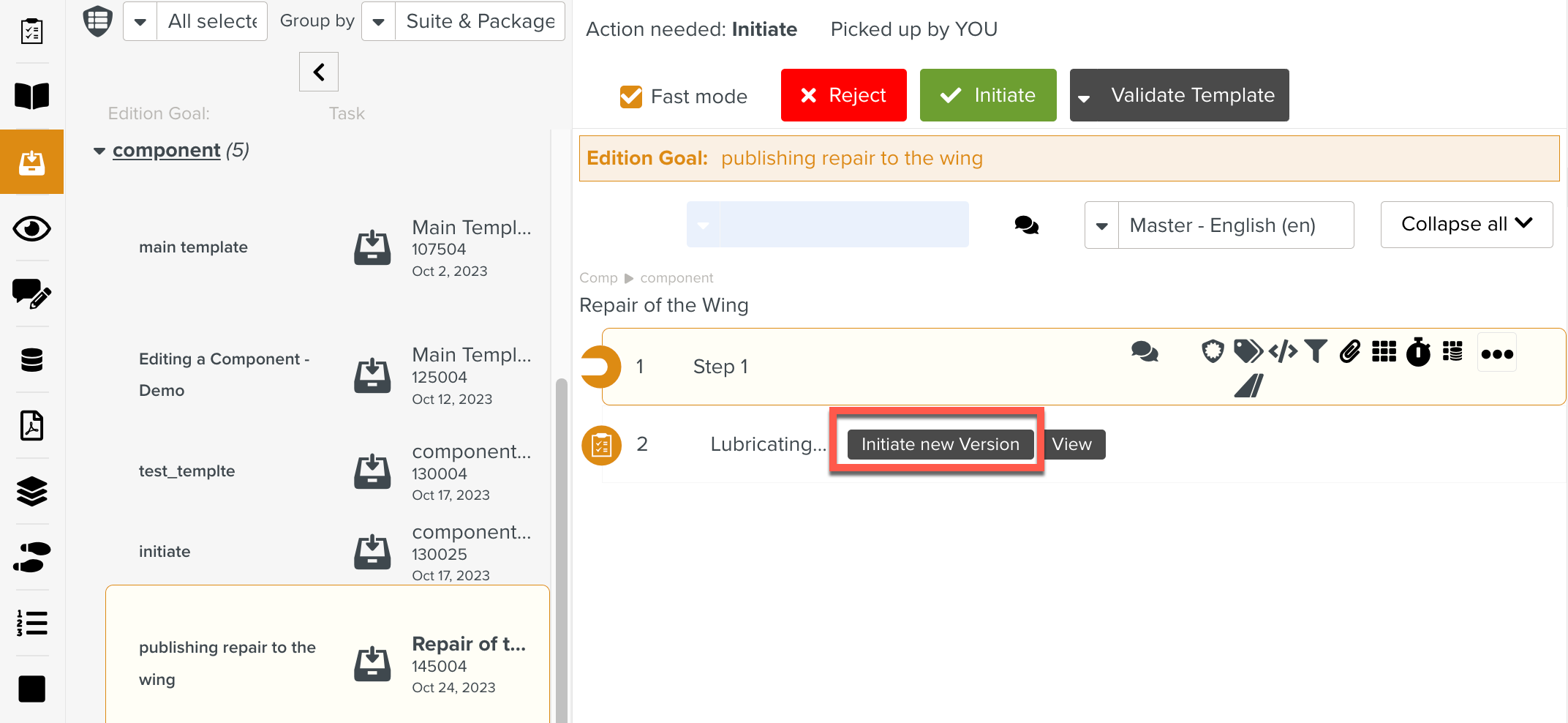 All selecte Group by Suite & Package

Edition Goal: Task

component (5)

main template
Main Templ...
107504
Oct 2, 2023

Editing a Component - Demo
Main Templ...
125004
Oct 12, 2023

test_templte
component...
130004
Oct 17, 2023

initiate
component...
130025
Oct 17, 2023

publishing repair to the wing
Repair of t...
145004
Oct 24, 2023

Action needed: Initiate Picked up by YOU

Fast mode Reject Initiate Validate Template

Edition Goal: publishing repair to the wing

Master - English (en) Collapse all

Comp ▶ component
Repair of the Wing

1 Step 1

2 Lubricating... Initiate new Version View