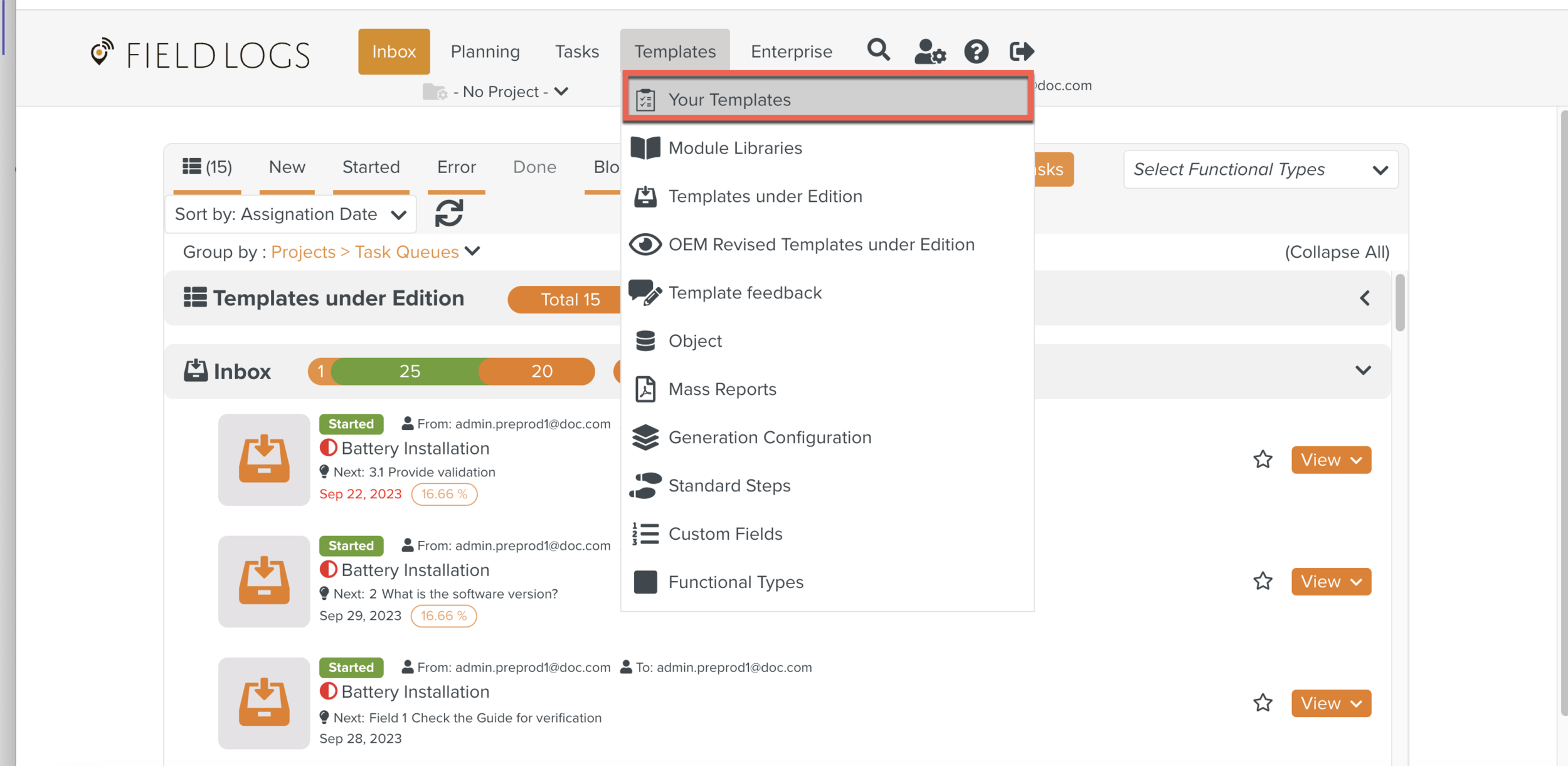 FIELD LOGS

Inbox Planning Tasks Templates Enterprise

- No Project -

doc.com

Your Templates
Module Libraries
Templates under Edition
OEM Revised Templates under Edition
Template feedback
Object
Mass Reports
Generation Configuration
Standard Steps
Custom Fields
Functional Types

(15) New Started Error Done Blo

sks

Select Functional Types

Sort by: Assignation Date

Group by : Projects > Task Queues

(Collapse All)

Templates under Edition Total 15

Inbox 1 25 20

Started From: admin.preprod1@doc.com
Battery Installation
Next: 3.1 Provide validation
Sep 22, 2023 16.66 %
View

Started From: admin.preprod1@doc.com
Battery Installation
Next: 2 What is the software version?
Sep 29, 2023 16.66 %
View

Started From: admin.preprod1@doc.com To: admin.preprod1@doc.com
Battery Installation
Next: Field 1 Check the Guide for verification
Sep 28, 2023
View