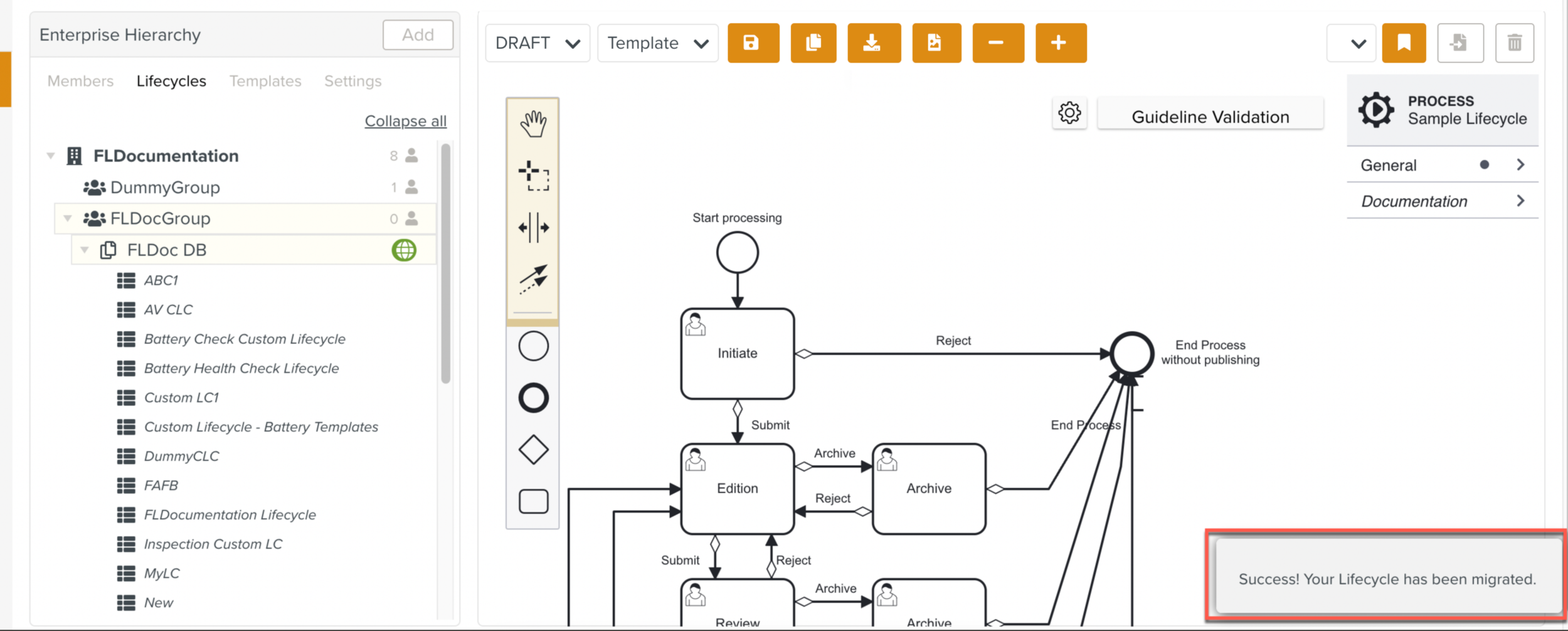 Enterprise Hierarchy
Add

Members Lifecycles Templates Settings

Collapse all

FLDocumentation 8
DummyGroup 1
FLDocGroup 0
FLDoc DB
ABC1
AV CLC
Battery Check Custom Lifecycle
Battery Health Check Lifecycle
Custom LC1
Custom Lifecycle - Battery Templates
DummyCLC
FAFB
FLDocumentation Lifecycle
Inspection Custom LC
MyLC
New

DRAFT
Template

Guideline Validation

PROCESS
Sample Lifecycle

General

Documentation

Start processing
Initiate
Reject
End Process without publishing
Submit
End Process
Edition
Archive
Archive
Reject
Submit
Reject
Archive
Review
Archive

Success! Your Lifecycle has been migrated.