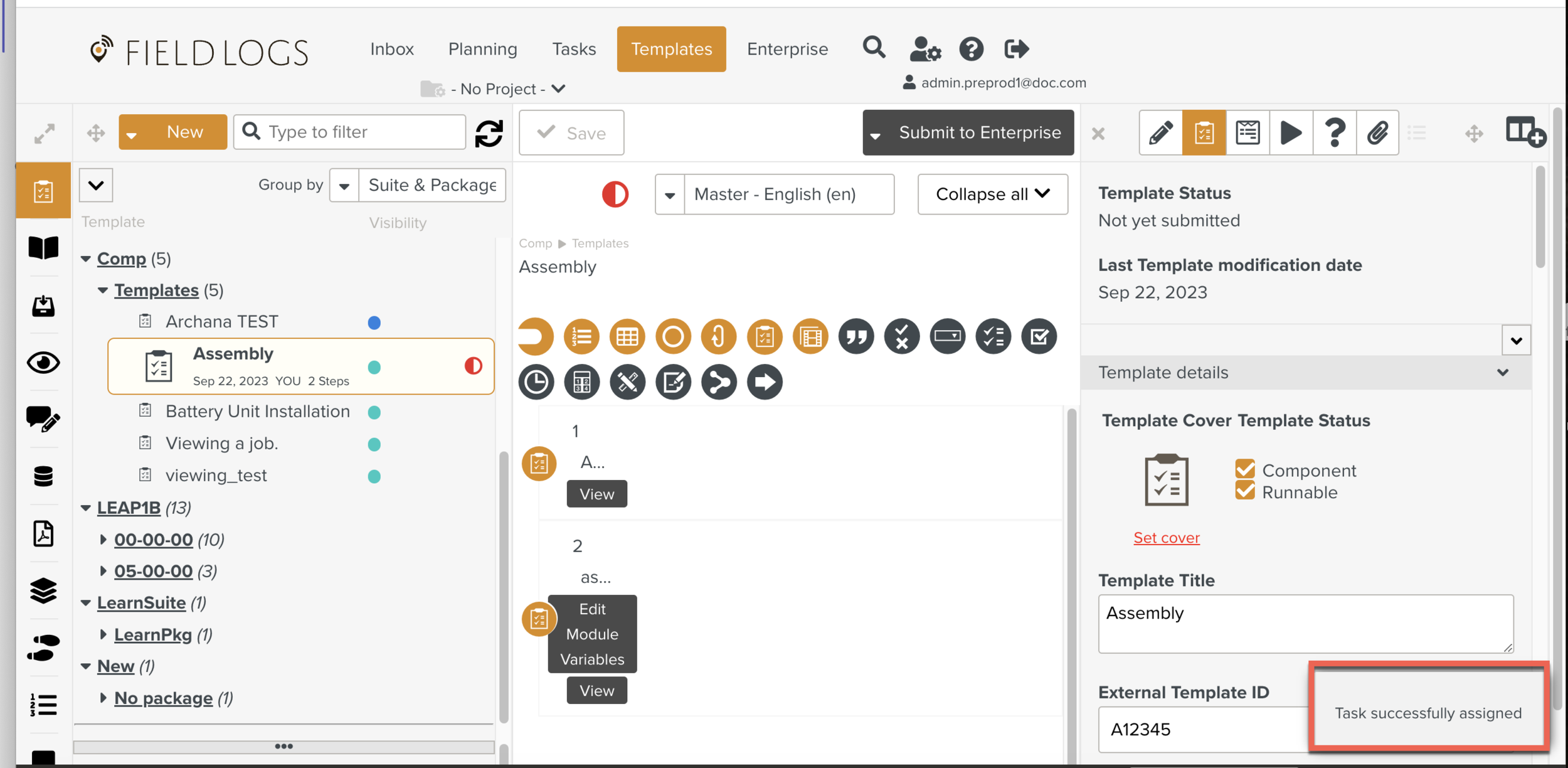 FIELD LOGS

Inbox Planning Tasks Templates Enterprise

- No Project -

admin.preprod1@doc.com

New Type to filter

Save

Submit to Enterprise

Group by Suite & Package

Template Visibility

Comp (5)

Templates (5)

Archana TEST

Assembly

Sep 22, 2023 YOU 2 Steps

Battery Unit Installation

Viewing a job.

viewing_test

LEAP1B (13)

00-00-00 (10)

05-00-00 (3)

LearnSuite (1)

LearnPkg (1)

New (1)

No package (1)

Master - English (en)

Collapse all

Comp ▶ Templates

Assembly

1

A...

View

2

as...

Edit Module Variables

View

Template Status

Not yet submitted

Last Template modification date

Sep 22, 2023

Template details

Template Cover Template Status

Component

Runnable

Set cover

Template Title

Assembly

External Template ID

A12345

Task successfully assigned