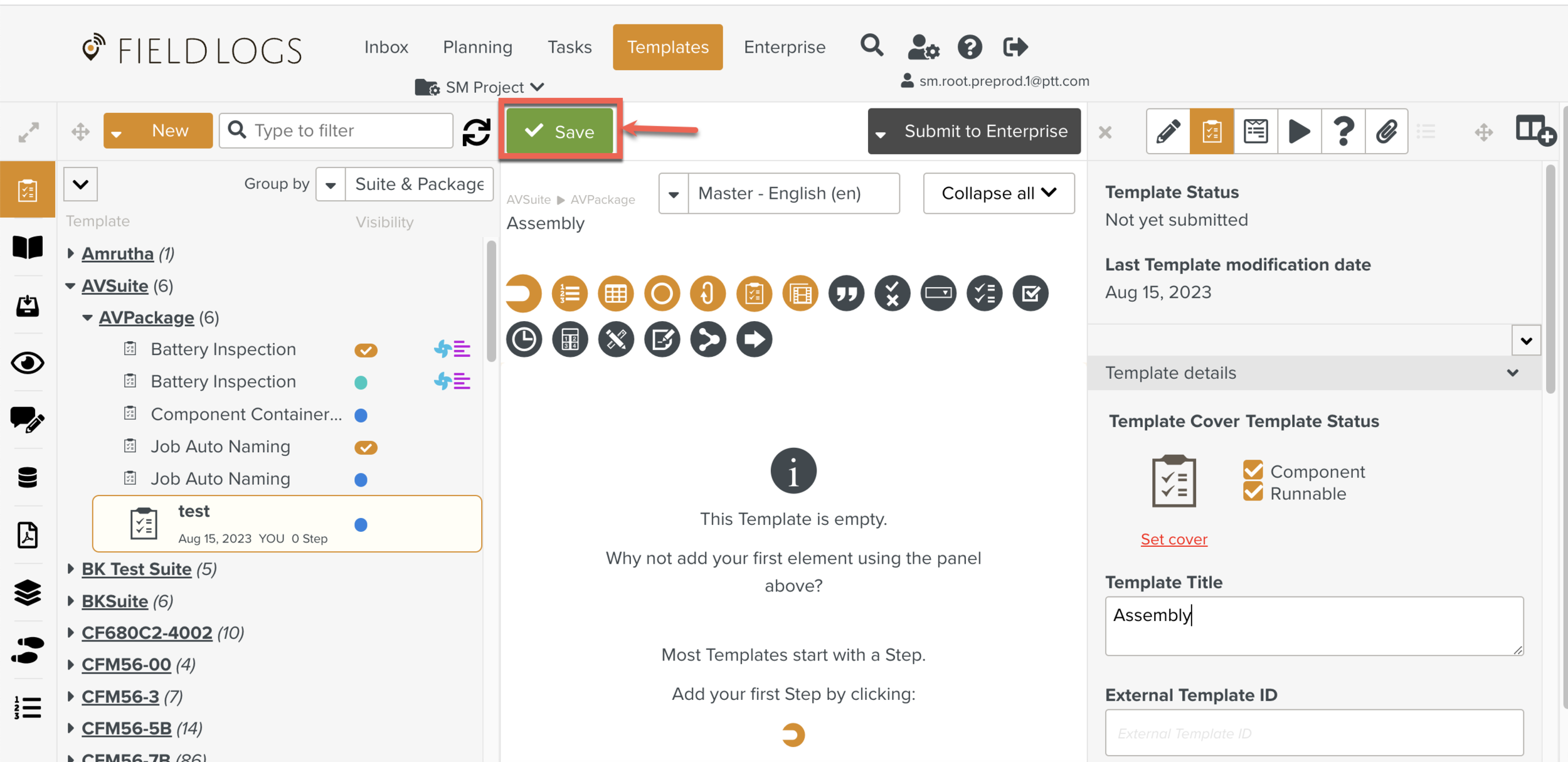 FIELD LOGS

Inbox Planning Tasks Templates Enterprise

SM Project

sm.root.preprod.1@ptt.com

New

Type to filter

Save

Submit to Enterprise

Group by Suite & Package

Template Visibility

Amrutha (1)
AVSuite (6)
AVPackage (6)
Battery Inspection
Battery Inspection
Component Container...
Job Auto Naming
Job Auto Naming
test
Aug 15, 2023 YOU 0 Step
BK Test Suite (5)
BKSuite (6)
CF680C2-4002 (10)
CFM56-00 (4)
CFM56-3 (7)
CFM56-5B (14)
CFM56-7B (86)

AVSuite ▶ AVPackage
Assembly

Master - English (en)

Collapse all

This Template is empty.

Why not add your first element using the panel above?

Most Templates start with a Step.

Add your first Step by clicking:

Template Status
Not yet submitted

Last Template modification date
Aug 15, 2023

Template details

Template Cover Template Status

Component
Runnable

Set cover

Template Title
Assembly

External Template ID
External Template ID