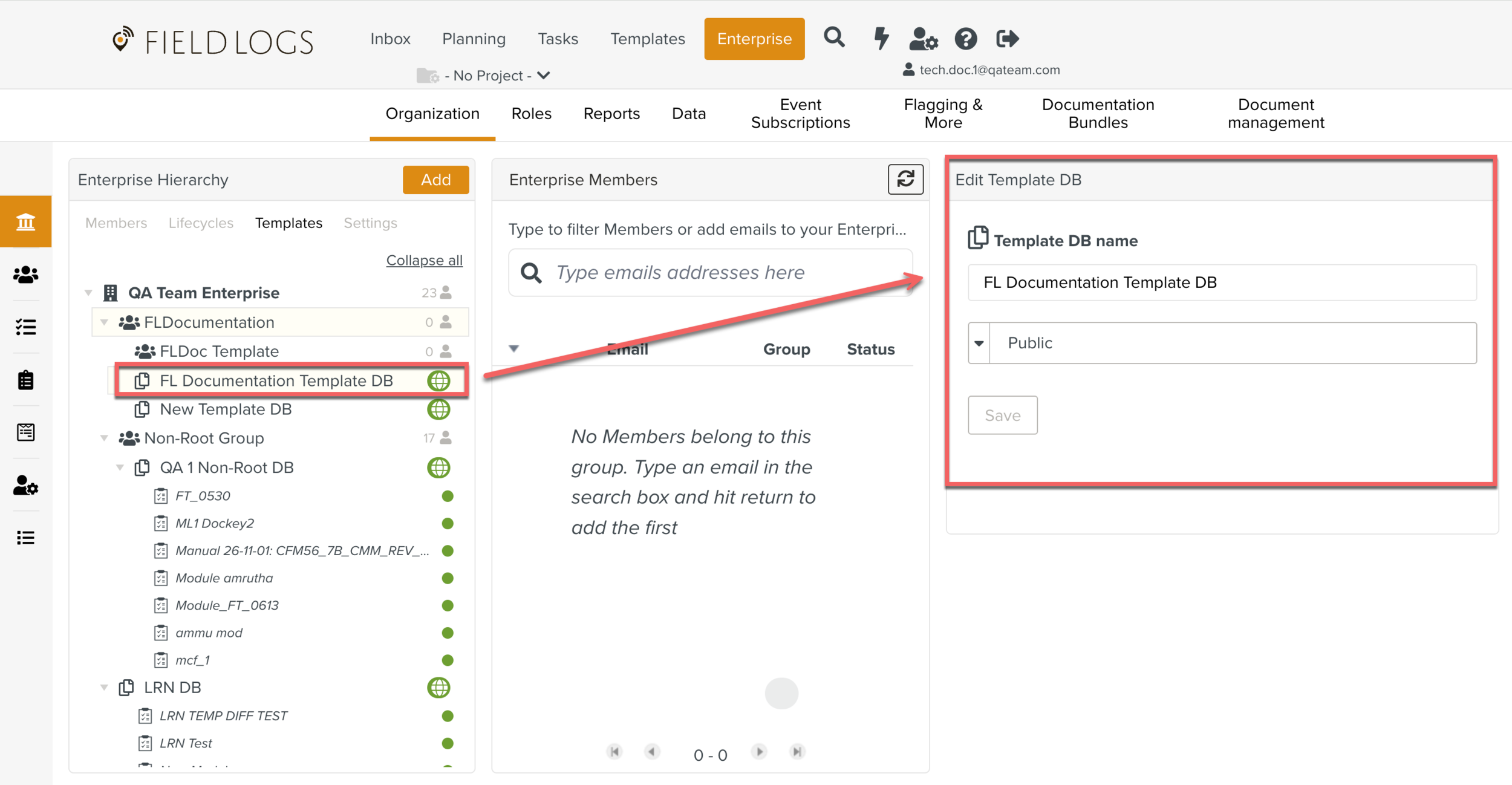 FIELD LOGS

Inbox Planning Tasks Templates Enterprise

- No Project -

tech.doc.1@qateam.com

Organization Roles Reports Data Event Subscriptions Flagging & More Documentation Bundles Document management

Enterprise Hierarchy Add

Members Lifecycles Templates Settings

Collapse all

QA Team Enterprise 23
FLDocumentation 0
FLDoc Template 0
FL Documentation Template DB
New Template DB
Non-Root Group 17
QA 1 Non-Root DB
FT_0530
ML1 Dockey2
Manual 26-11-01: CFM56_7B_CMM_REV_...
Module amrutha
Module_FT_0613
ammu mod
mcf_1
LRN DB
LRN TEMP DIFF TEST
LRN Test

Enterprise Members

Type to filter Members or add emails to your Enterpri...

Type emails addresses here

Email Group Status

No Members belong to this group. Type an email in the search box and hit return to add the first

0 - 0

Edit Template DB

Template DB name

FL Documentation Template DB

Public

Save