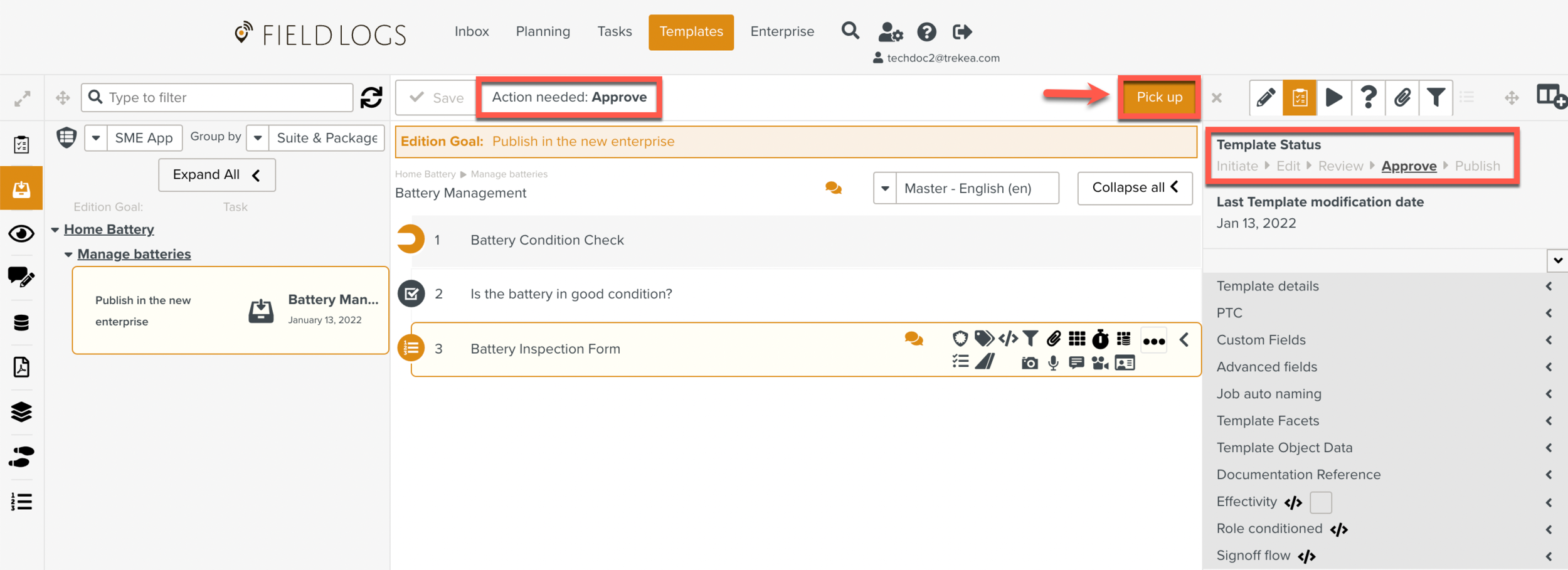 FIELD LOGS Inbox Planning Tasks Templates Enterprise
techdoc2@trekea.com

Type to filter

SME App Group by Suite & Package

Expand All

Edition Goal: Task

Home Battery

Manage batteries

Publish in the new enterprise

Battery Man...
January 13, 2022

Save Action needed: Approve

Pick up

Edition Goal: Publish in the new enterprise

Home Battery ▶ Manage batteries
Battery Management

Master - English (en)

Collapse all

1 Battery Condition Check

2 Is the battery in good condition?

3 Battery Inspection Form

Template Status
Initiate ▶ Edit ▶ Review ▶ Approve ▶ Publish

Last Template modification date
Jan 13, 2022

Template details
PTC
Custom Fields
Advanced fields
Job auto naming
Template Facets
Template Object Data
Documentation Reference
Effectivity
Role conditioned
Signoff flow