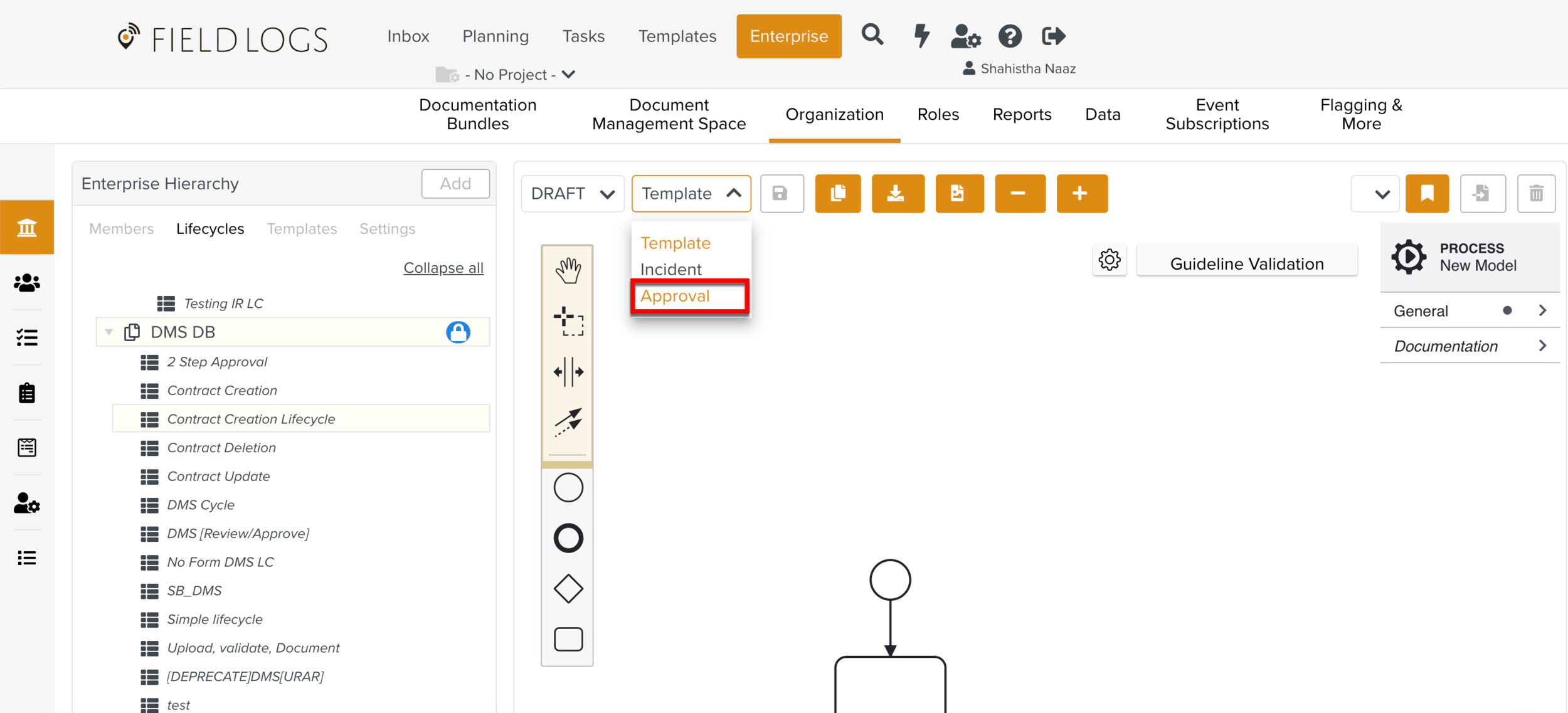 FIELD LOGS

Inbox Planning Tasks Templates Enterprise

- No Project -

Shahistha Naaz

Documentation Bundles
Document Management Space
Organization
Roles
Reports
Data
Event Subscriptions
Flagging & More

Enterprise Hierarchy
Add

Members Lifecycles Templates Settings

Collapse all

Testing IR LC
DMS DB
2 Step Approval
Contract Creation
Contract Creation Lifecycle
Contract Deletion
Contract Update
DMS Cycle
DMS [Review/Approve]
No Form DMS LC
SB_DMS
Simple lifecycle
Upload, validate, Document
[DEPRECATE]DMS[URAR]
test

DRAFT
Template
Template
Incident
Approval

Guideline Validation

PROCESS
New Model

General
Documentation