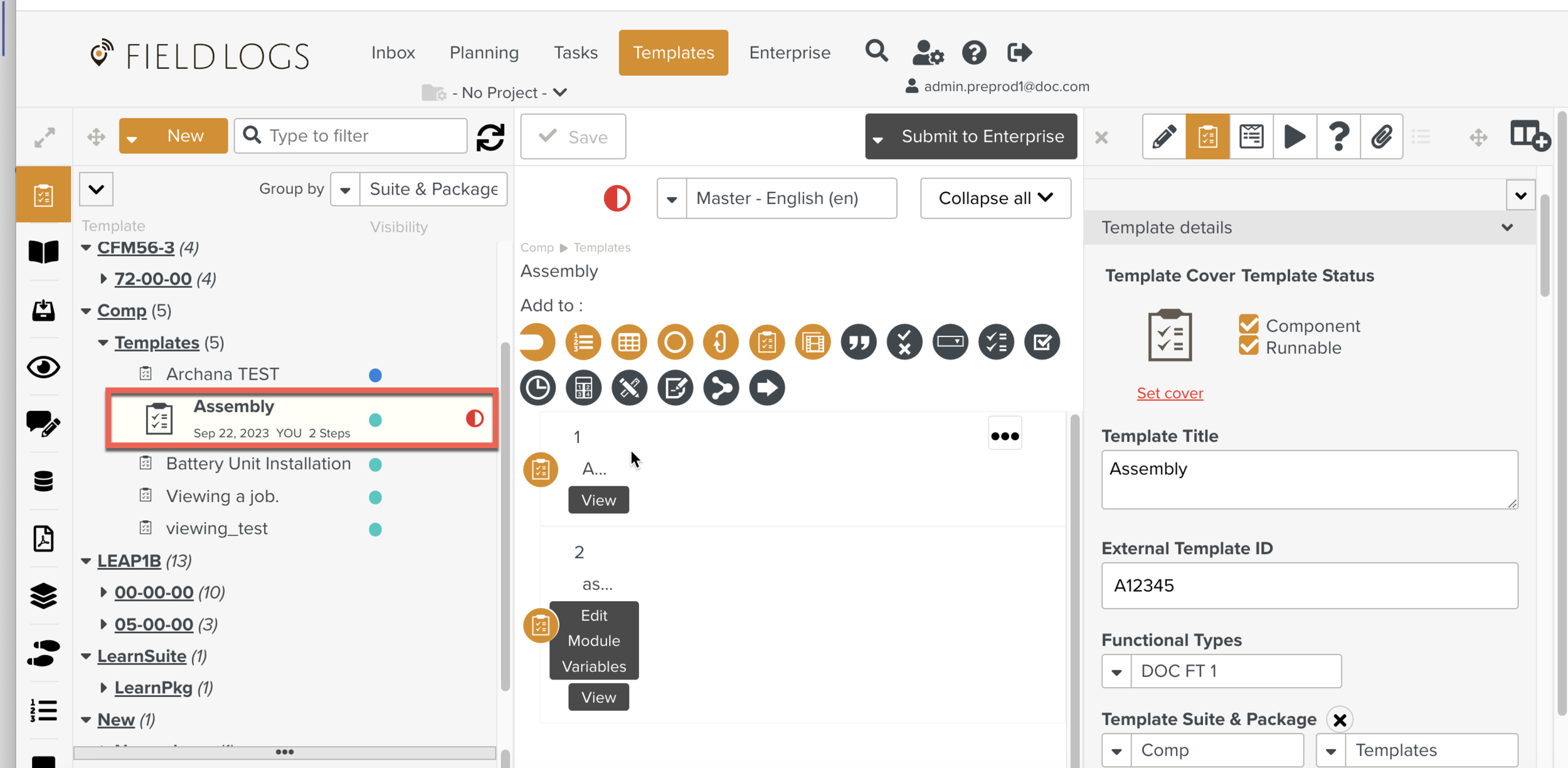 FIELD LOGS
Inbox Planning Tasks Templates Enterprise
- No Project -
admin.preprod1@doc.com

New Type to filter
Save
Submit to Enterprise

Group by Suite & Package
Template Visibility
CFM56-3 (4)
72-00-00 (4)
Comp (5)
Templates (5)
Archana TEST
Assembly
Sep 22, 2023 YOU 2 Steps
Battery Unit Installation
Viewing a job.
viewing_test
LEAP1B (13)
00-00-00 (10)
05-00-00 (3)
LearnSuite (1)
LearnPkg (1)
New (1)

Master - English (en)
Collapse all
Comp ▶ Templates
Assembly
Add to :
1
A...
View
2
as...
Edit
Module
Variables
View

Template details
Template Cover Template Status
Component
Runnable
Set cover
Template Title
Assembly
External Template ID
A12345
Functional Types
DOC FT 1
Template Suite & Package
Comp
Templates