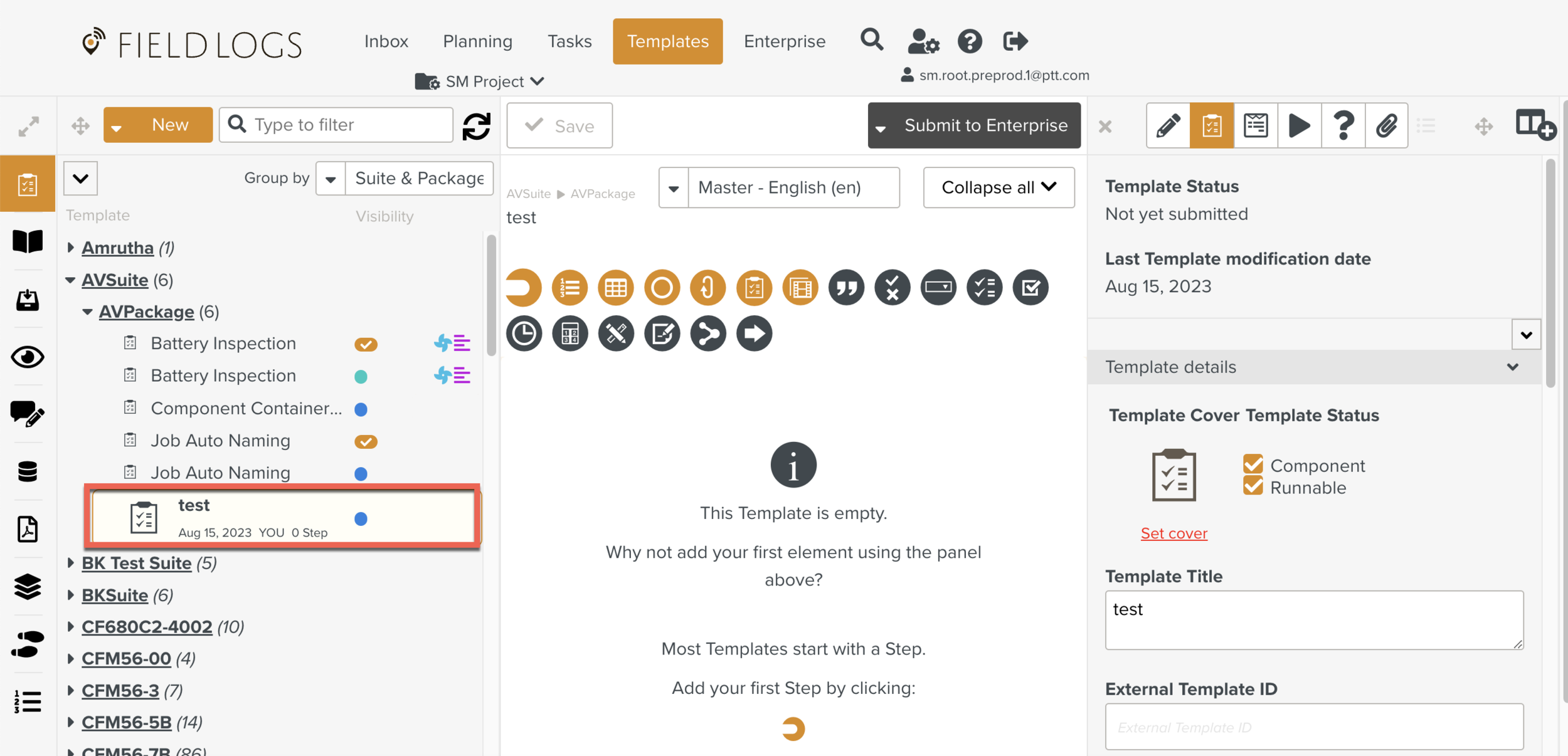 FIELD LOGS

Inbox Planning Tasks Templates Enterprise

SM Project

sm.root.preprod.1@ptt.com

New

Type to filter

Save

Submit to Enterprise

Group by Suite & Package

Template Visibility

Amrutha (1)
AVSuite (6)
AVPackage (6)
Battery Inspection
Battery Inspection
Component Container...
Job Auto Naming
Job Auto Naming
test
Aug 15, 2023 YOU 0 Step
BK Test Suite (5)
BKSuite (6)
CF680C2-4002 (10)
CFM56-00 (4)
CFM56-3 (7)
CFM56-5B (14)
CFM56-7B (86)

AVSuite ▶ AVPackage
test

Master - English (en)

Collapse all

This Template is empty.

Why not add your first element using the panel above?

Most Templates start with a Step.

Add your first Step by clicking:

Template Status
Not yet submitted

Last Template modification date
Aug 15, 2023

Template details

Template Cover Template Status

Component
Runnable

Set cover

Template Title
test

External Template ID
External Template ID